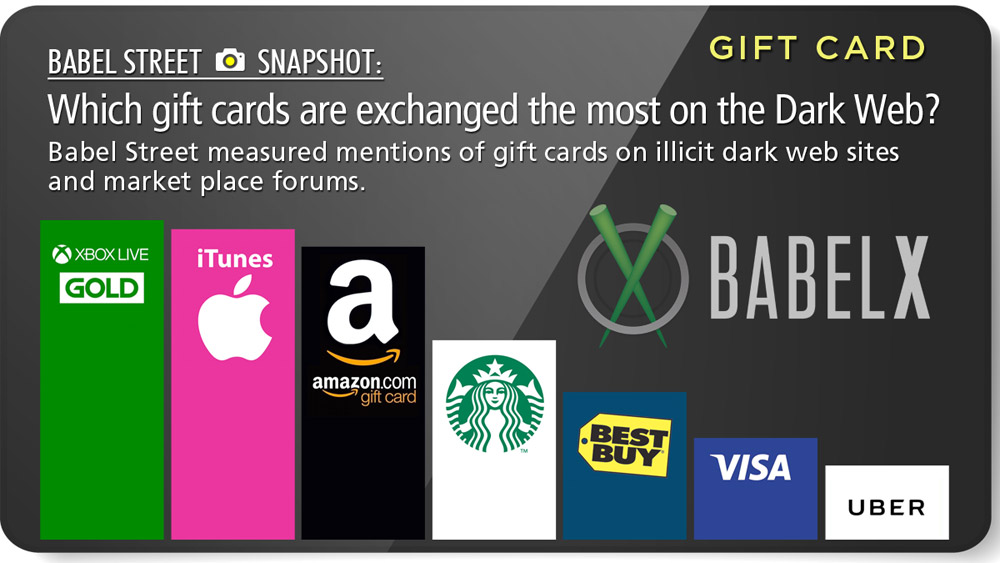 BABEL STREET SNAPSHOT:

GIFT CARD

Which gift cards are exchanged the most on the Dark Web?

Babel Street measured mentions of gift cards on illicit dark web sites and market place forums.

BABELX

XBOX LIVE
GOLD

iTunes

a
amazon.com
gift card

BEST BUY

VISA

UBER