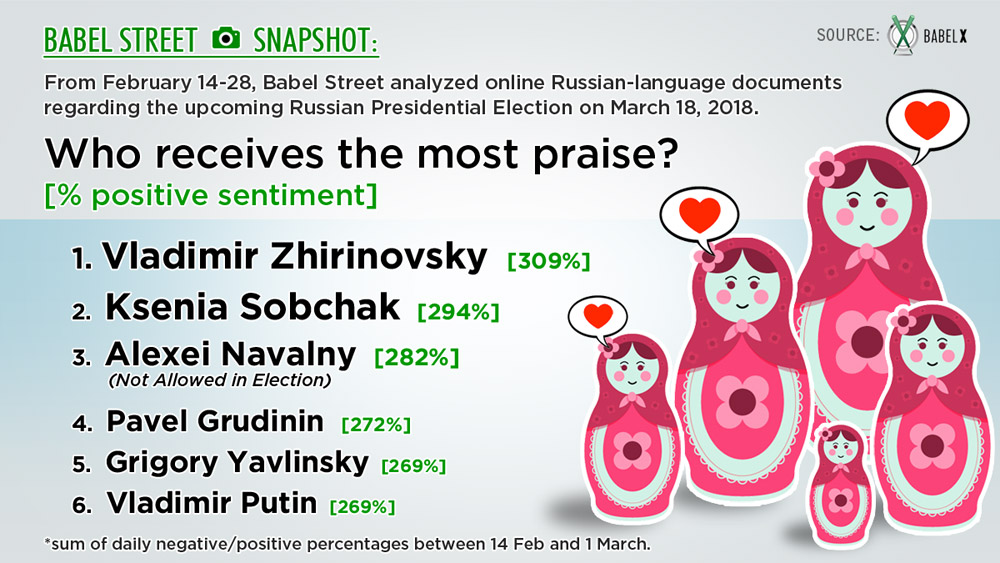 BABEL STREET SNAPSHOT:

SOURCE: BABEL X

From February 14-28, Babel Street analyzed online Russian-language documents regarding the upcoming Russian Presidential Election on March 18, 2018.

Who receives the most praise?
[% positive sentiment]

1. Vladimir Zhirinovsky [309%]
2. Ksenia Sobchak [294%]
3. Alexei Navalny [282%]
(Not Allowed in Election)
4. Pavel Grudinin [272%]
5. Grigory Yavlinsky [269%]
6. Vladimir Putin [269%]

*sum of daily negative/positive percentages between 14 Feb and 1 March.