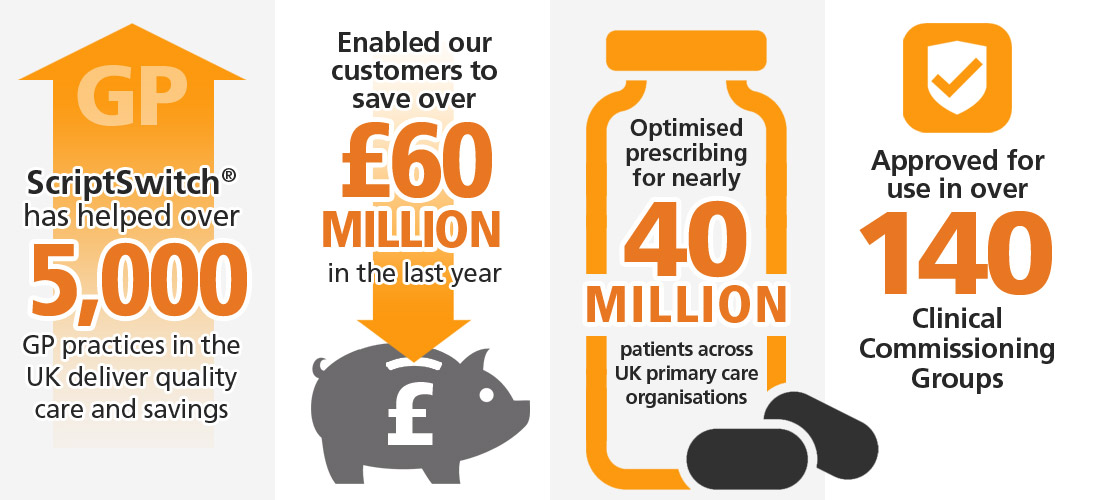 GP

ScriptSwitch® has helped over 5,000 GP practices in the UK deliver quality care and savings

Enabled our customers to save over £60 MILLION in the last year

£

Optimised prescribing for nearly 40 MILLION patients across UK primary care organisations

Approved for use in over 140 Clinical Commissioning Groups