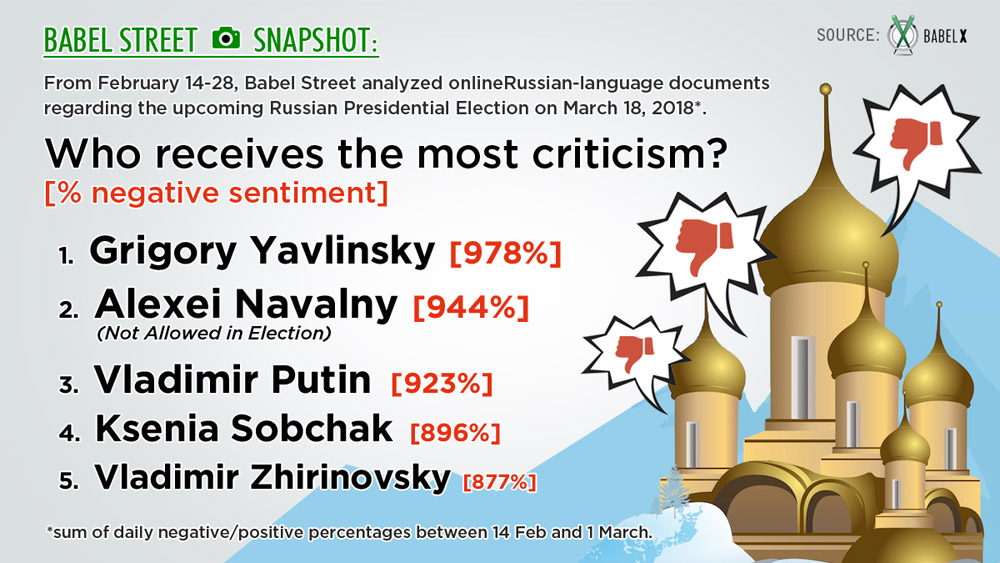 BABEL STREET SNAPSHOT:

SOURCE: BABEL X

From February 14-28, Babel Street analyzed onlineRussian-language documents regarding the upcoming Russian Presidential Election on March 18, 2018*.

Who receives the most criticism?
[% negative sentiment]

1. Grigory Yavlinsky [978%]
2. Alexei Navalny [944%]
(Not Allowed in Election)
3. Vladimir Putin [923%]
4. Ksenia Sobchak [896%]
5. Vladimir Zhirinovsky [877%]

*sum of daily negative/positive percentages between 14 Feb and 1 March.