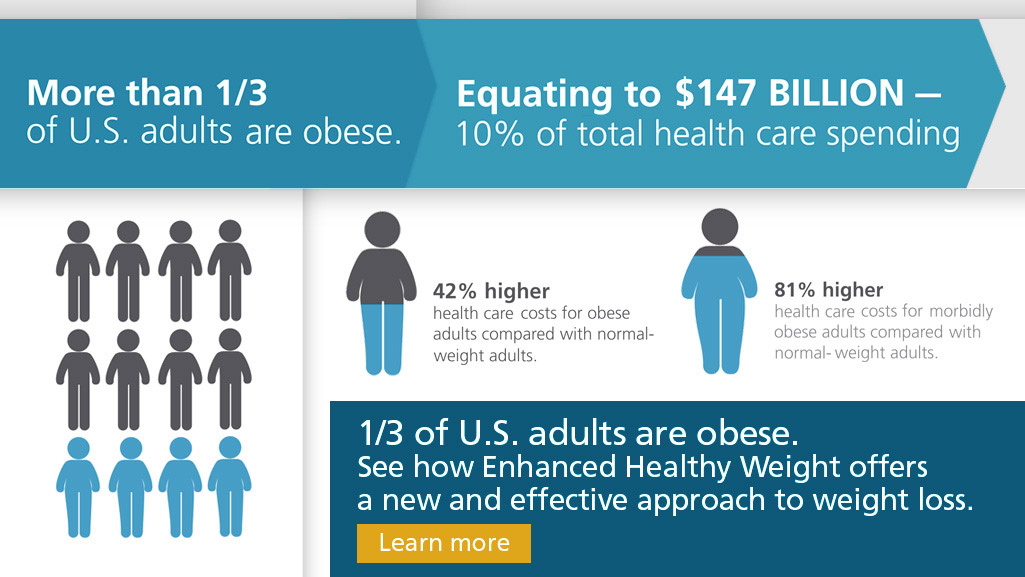 More than 1/3 of U.S. adults are obese.

Equating to $147 BILLION — 10% of total health care spending

42% higher
health care costs for obese adults compared with normal-weight adults.

81% higher
health care costs for morbidly obese adults compared with normal- weight adults.

1/3 of U.S. adults are obese.
See how Enhanced Healthy Weight offers a new and effective approach to weight loss.

Learn more