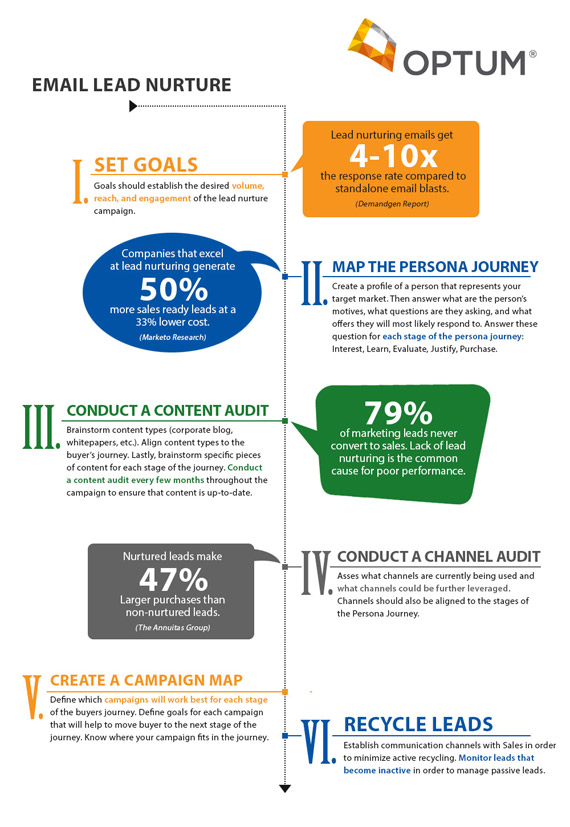 OPTUM®

EMAIL LEAD NURTURE

I. SET GOALS
Goals should establish the desired volume, reach, and engagement of the lead nurture campaign.

Lead nurturing emails get 4-10x the response rate compared to standalone email blasts.
(Demandgen Report)

Companies that excel at lead nurturing generate 50% more sales ready leads at a 33% lower cost.
(Marketo Research)

II. MAP THE PERSONA JOURNEY
Create a profile of a person that represents your target market. Then answer what are the person's motives, what questions are they asking, and what offers they will most likely respond to. Answer these question for each stage of the persona journey: Interest, Learn, Evaluate, Justify, Purchase.

III. CONDUCT A CONTENT AUDIT
Brainstorm content types (corporate blog, whitepapers, etc.). Align content types to the buyer's journey. Lastly, brainstorm specific pieces of content for each stage of the journey. Conduct a content audit every few months throughout the campaign to ensure that content is up-to-date.

79% of marketing leads never convert to sales. Lack of lead nurturing is the common cause for poor performance.

Nurtured leads make 47% Larger purchases than non-nurtured leads.
(The Annuitas Group)

IV. CONDUCT A CHANNEL AUDIT
Asses what channels are currently being used and what channels could be further leveraged. Channels should also be aligned to the stages of the Persona Journey.

V. CREATE A CAMPAIGN MAP
Define which campaigns will work best for each stage of the buyers journey. Define goals for each campaign that will help to move buyer to the next stage of the journey. Know where your campaign fits in the journey.

VI. RECYCLE LEADS
Establish communication channels with Sales in order to minimize active recycling. Monitor leads that become inactive in order to manage passive leads.