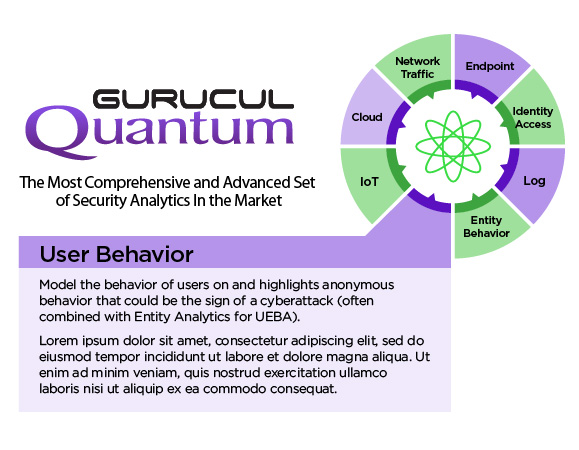 GURUCUL
Quantum

The Most Comprehensive and Advanced Set of Security Analytics In the Market

Network Traffic

Endpoint

Identity Access

Log

Entity Behavior

IoT

Cloud

User Behavior

Model the behavior of users on and highlights anonymous behavior that could be the sign of a cyberattack (often combined with Entity Analytics for UEBA).

Lorem ipsum dolor sit amet, consectetur adipiscing elit, sed do eiusmod tempor incididunt ut labore et dolore magna aliqua. Ut enim ad minim veniam, quis nostrud exercitation ullamco laboris nisi ut aliquip ex ea commodo consequat.